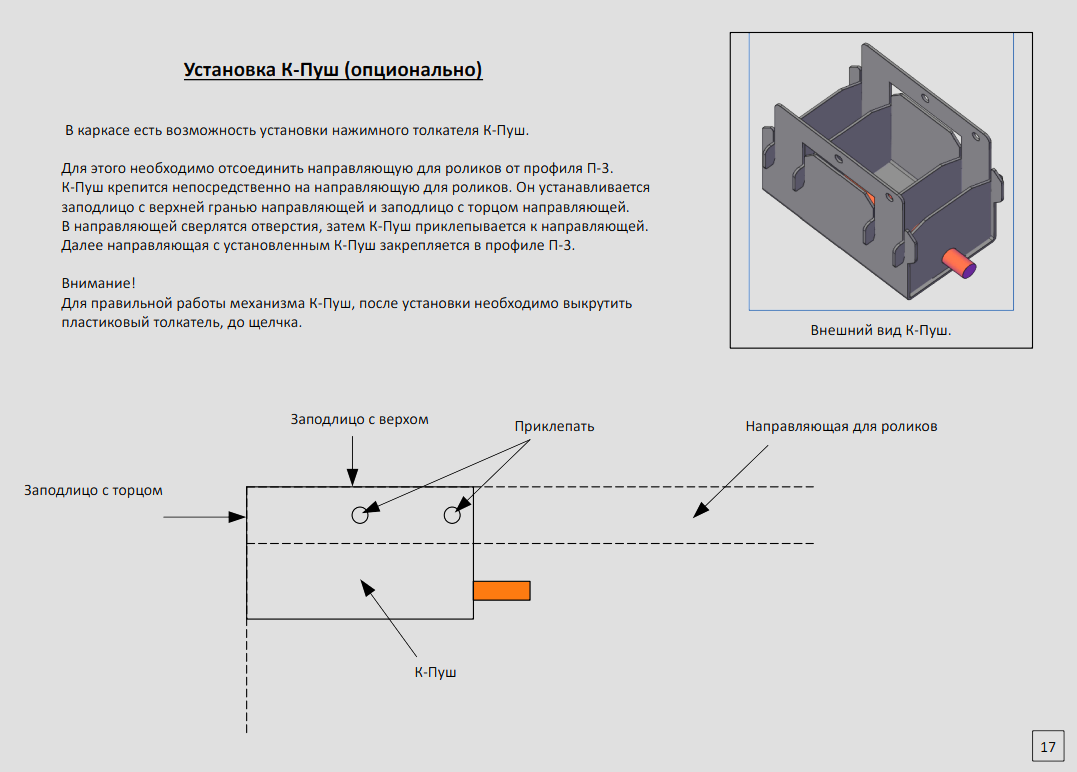 Установка К-Пуш (опционально)

В каркасе есть возможность установки нажимного толкателя К-Пуш.

Для этого необходимо отсоединить направляющую для роликов от профиля П-3.
К-Пуш крепится непосредственно на направляющую для роликов. Он устанавливается заподлицо с верхней гранью направляющей и заподлицо с торцом направляющей.
В направляющей сверлятся отверстия, затем К-Пуш приклепывается к направляющей.
Далее направляющая с установленным К-Пуш закрепляется в профиле П-3.

Внимание!
Для правильной работы механизма К-Пуш, после установки необходимо выкрутить пластиковый толкатель, до щелчка.

Внешний вид К-Пуш.

Заподлицо с верхом

Приклепать

Направляющая для роликов

Заподлицо с торцом

К-Пуш

17