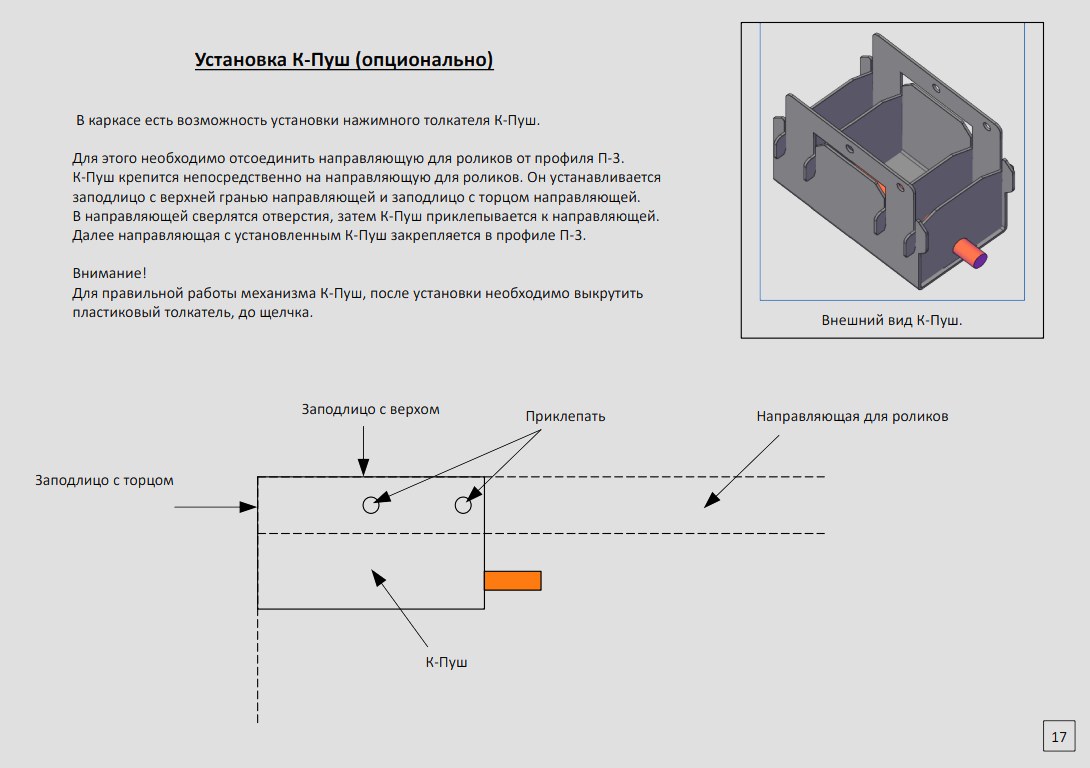 Установка К-Пуш (опционально)

В каркасе есть возможность установки нажимного толкателя К-Пуш.

Для этого необходимо отсоединить направляющую для роликов от профиля П-3.
К-Пуш крепится непосредственно на направляющую для роликов. Он устанавливается заподлицо с верхней гранью направляющей и заподлицо с торцом направляющей.
В направляющей сверлятся отверстия, затем К-Пуш приклепывается к направляющей.
Далее направляющая с установленным К-Пуш закрепляется в профиле П-3.

Внимание!
Для правильной работы механизма К-Пуш, после установки необходимо выкрутить пластиковый толкатель, до щелчка.

Внешний вид К-Пуш.

Заподлицо с верхом

Приклепать

Направляющая для роликов

Заподлицо с торцом

К-Пуш

17